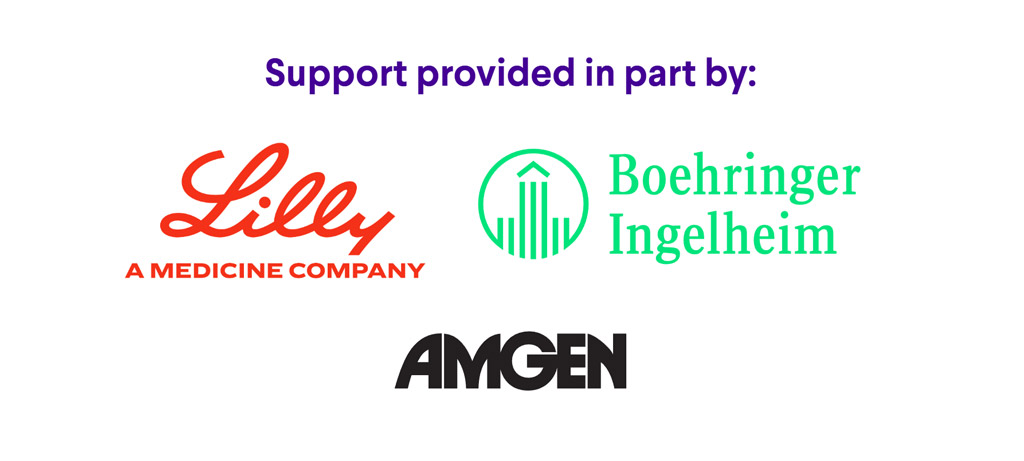 Support provided in part by:

Lilly
A MEDICINE COMPANY

Boehringer
Ingelheim

AMGEN