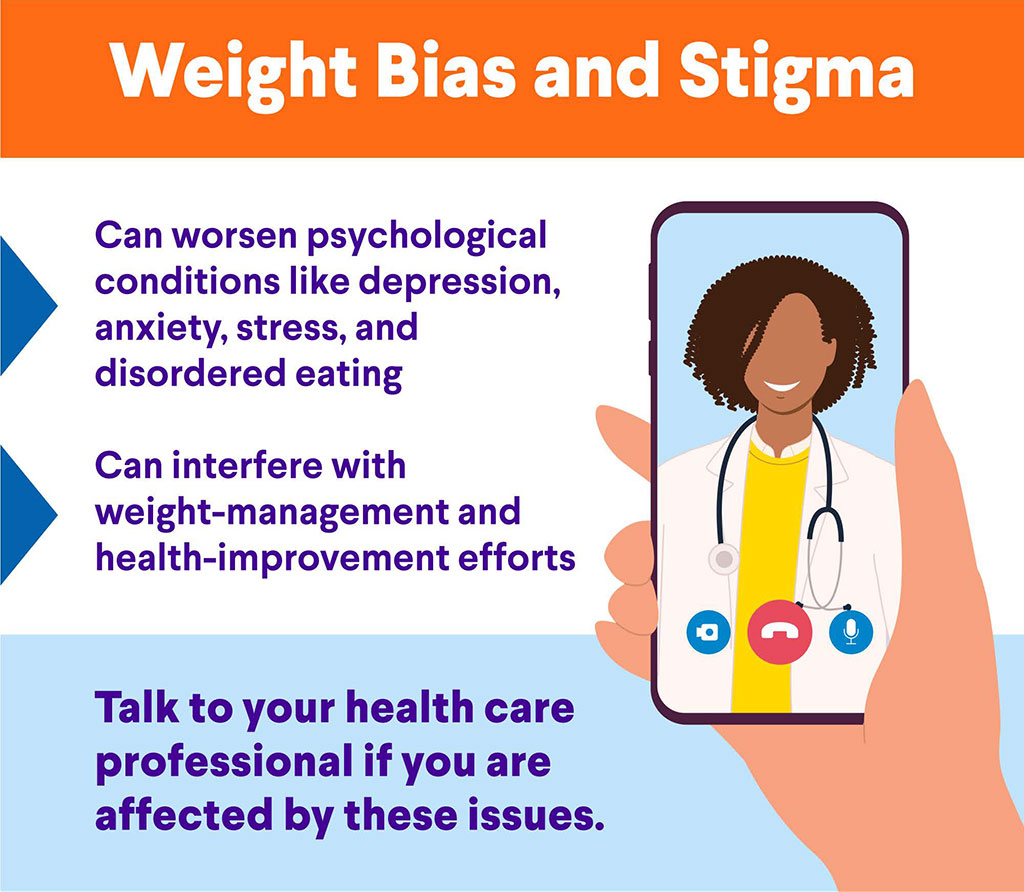 Weight Bias and Stigma

Can worsen psychological conditions like depression, anxiety, stress, and disordered eating

Can interfere with weight-management and health-improvement efforts

Talk to your health care professional if you are affected by these issues.