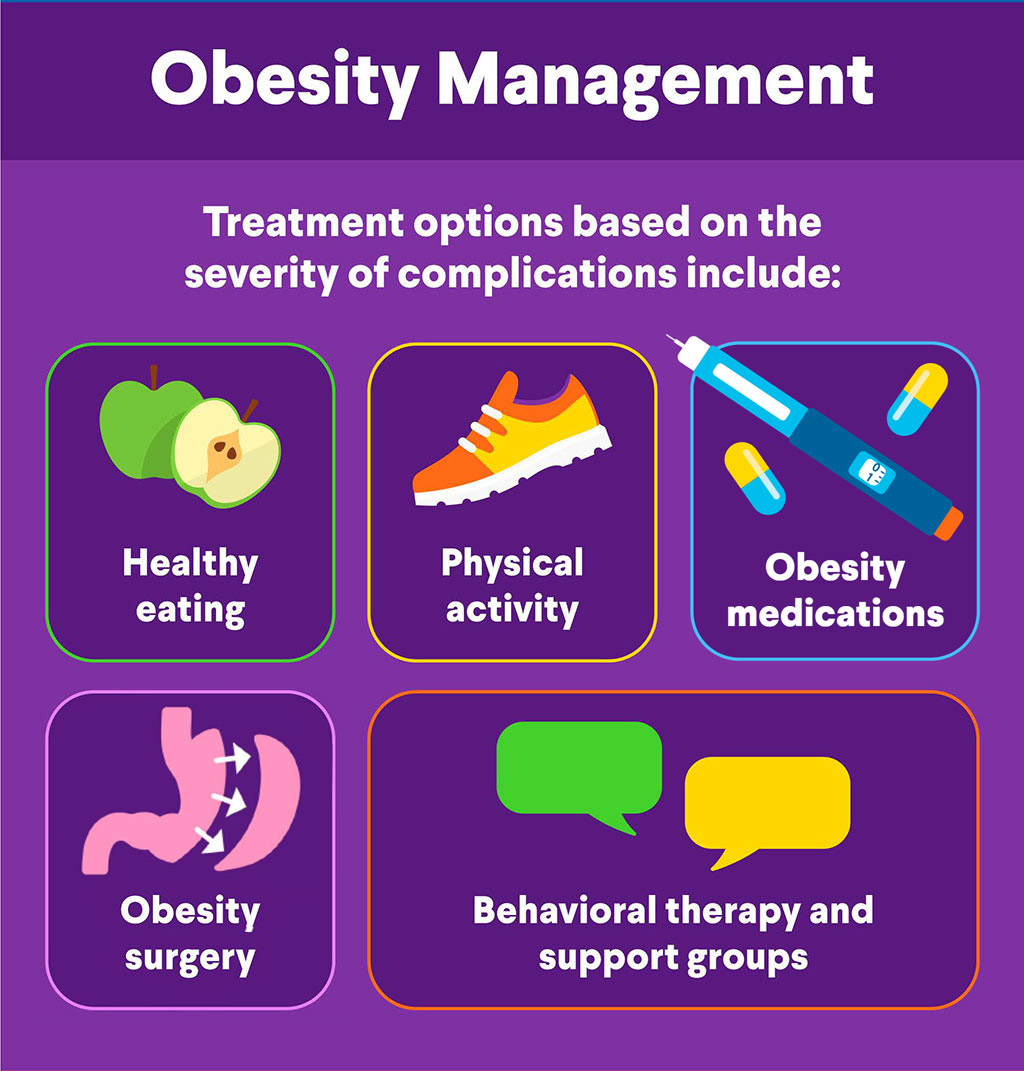 Obesity Management

Treatment options based on the severity of complications include:

Healthy eating

Physical activity

Obesity medications

Obesity surgery

Behavioral therapy and support groups