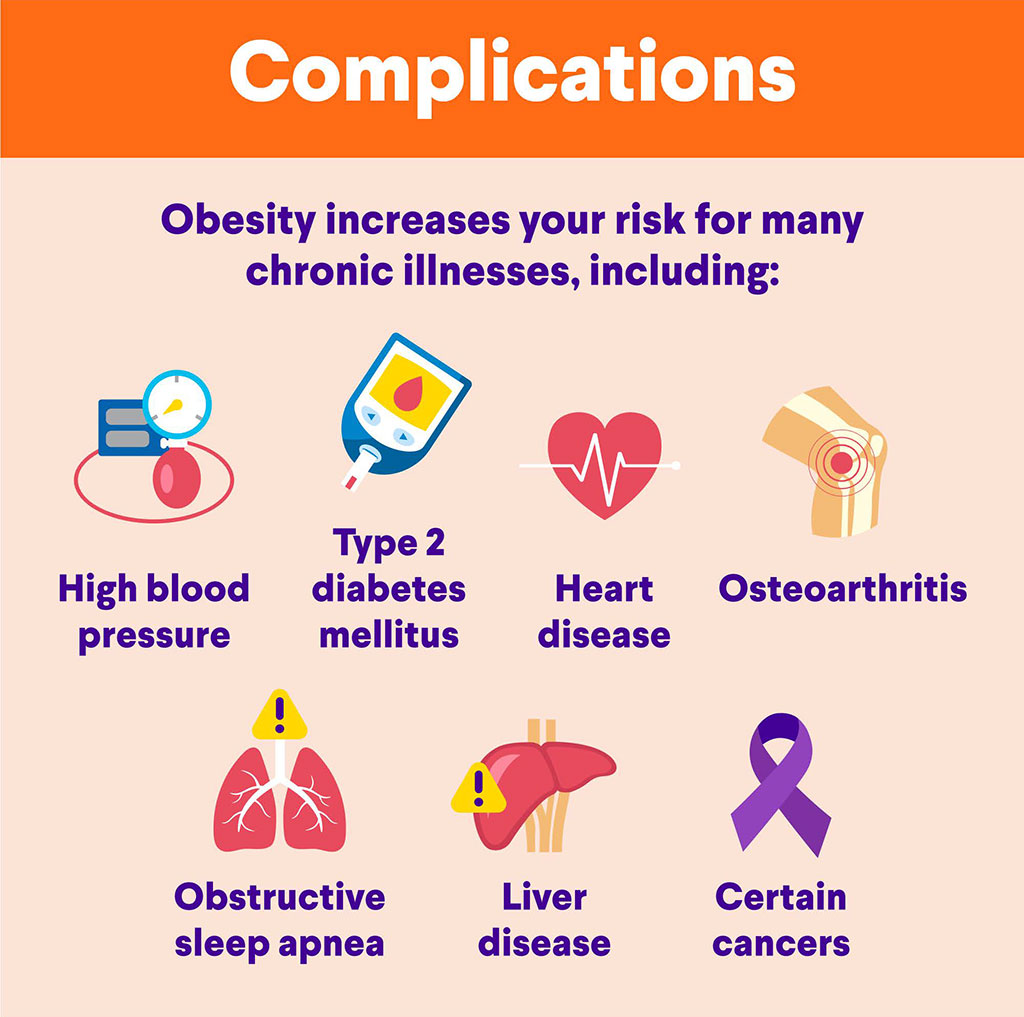 Complications

Obesity increases your risk for many chronic illnesses, including:

High blood pressure

Type 2 diabetes mellitus

Heart disease

Osteoarthritis

Obstructive sleep apnea

Liver disease

Certain cancers