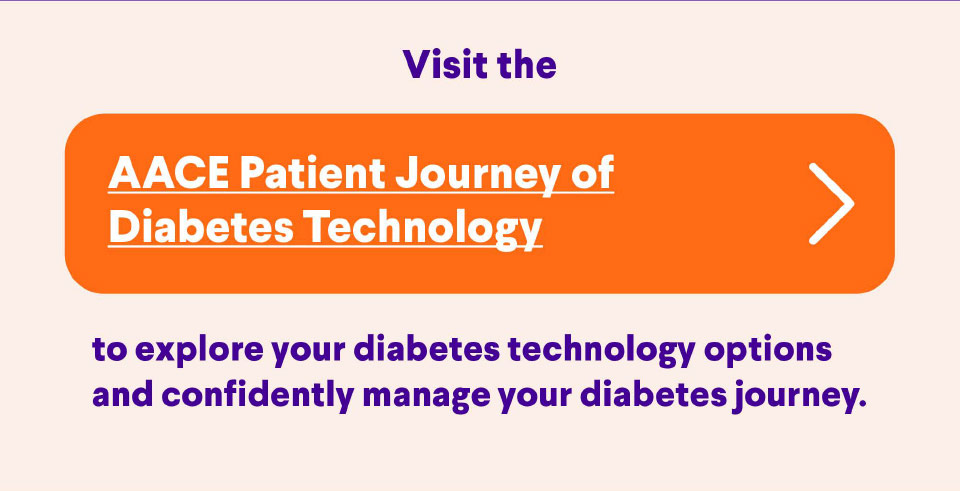 Visit the

AACE Patient Journey of Diabetes Technology

to explore your diabetes technology options and confidently manage your diabetes journey.