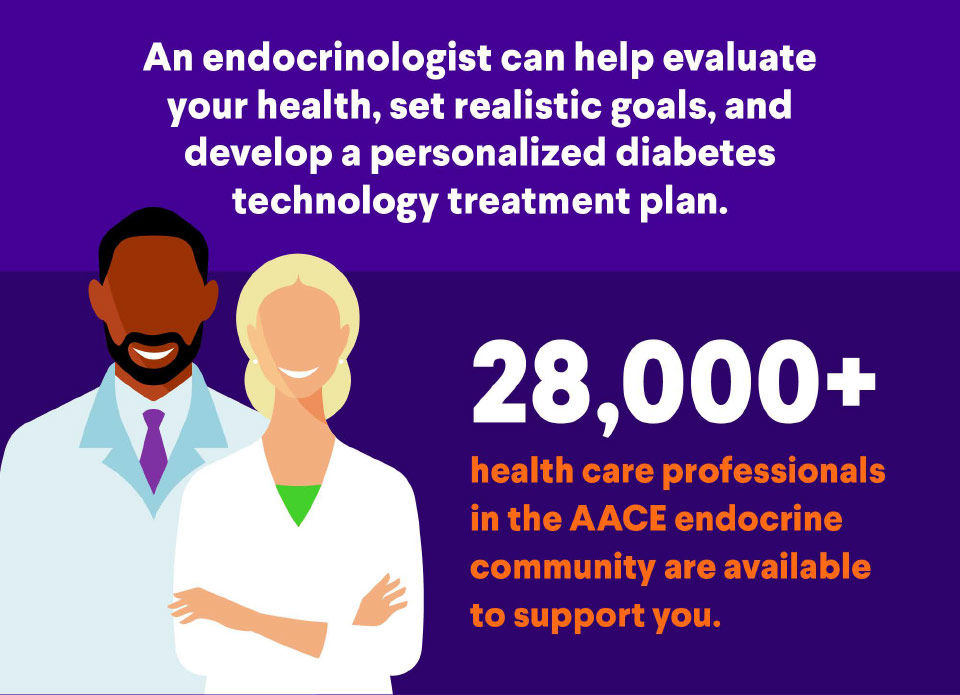 An endocrinologist can help evaluate your health, set realistic goals, and develop a personalized diabetes technology treatment plan.

28,000+

health care professionals in the AACE endocrine community are available to support you.