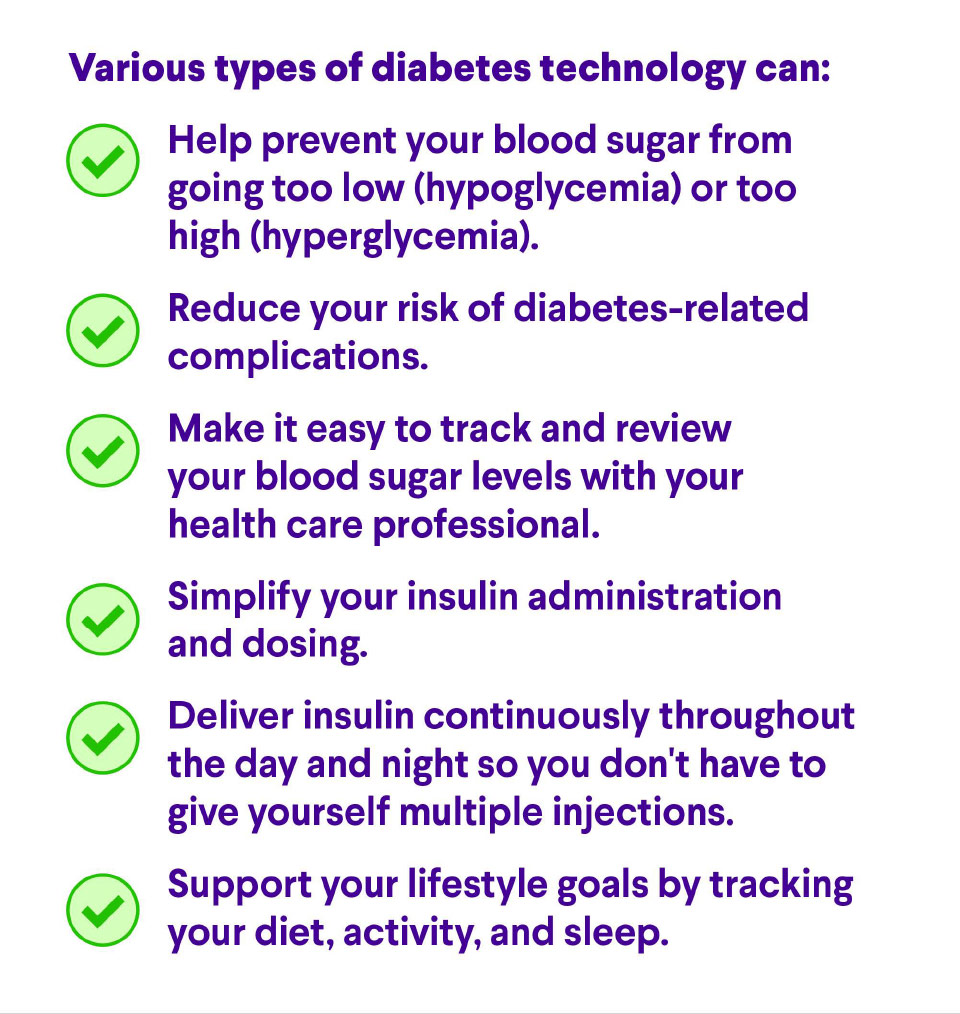 Various types of diabetes technology can:

Help prevent your blood sugar from going too low (hypoglycemia) or too high (hyperglycemia).

Reduce your risk of diabetes-related complications.

Make it easy to track and review your blood sugar levels with your health care professional.

Simplify your insulin administration and dosing.

Deliver insulin continuously throughout the day and night so you don't have to give yourself multiple injections.

Support your lifestyle goals by tracking your diet, activity, and sleep.