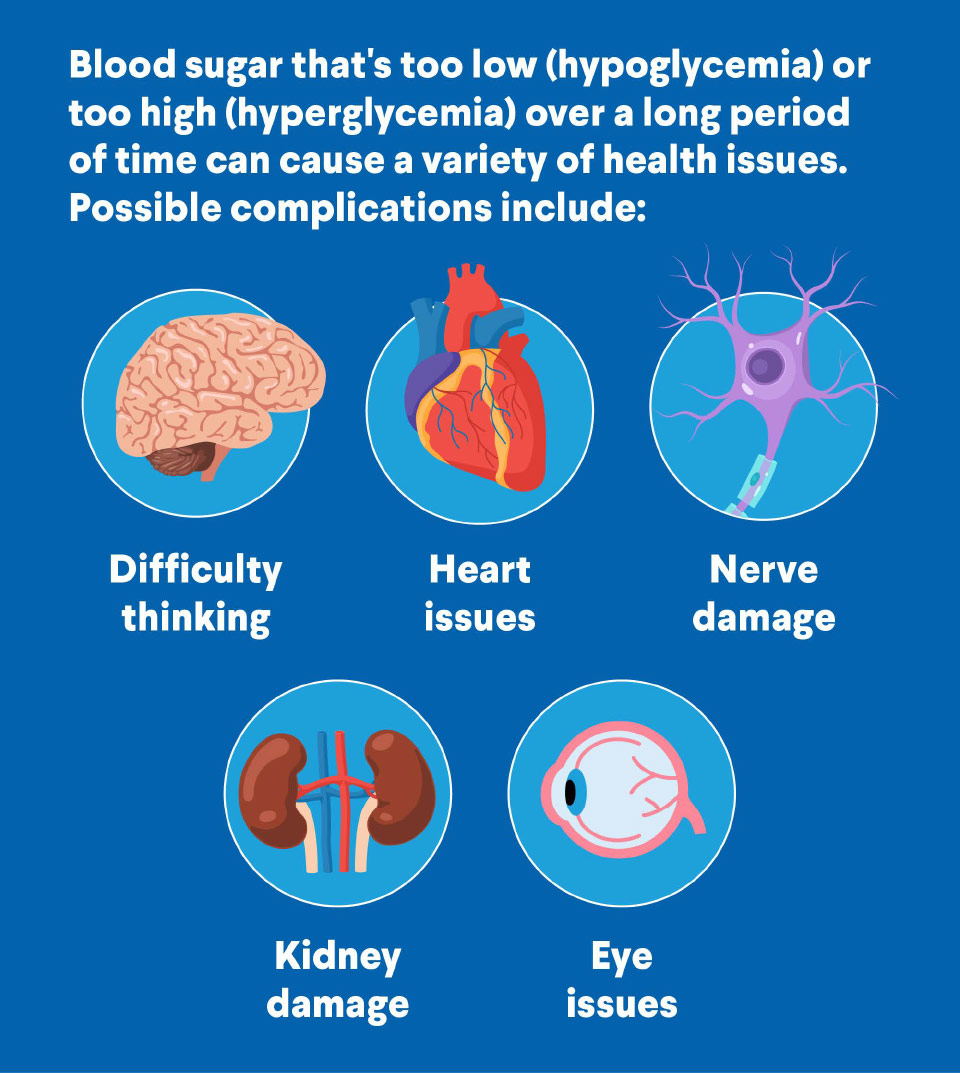 Blood sugar that's too low (hypoglycemia) or too high (hyperglycemia) over a long period of time can cause a variety of health issues. Possible complications include:

Difficulty thinking

Heart issues

Nerve damage

Kidney damage

Eye issues