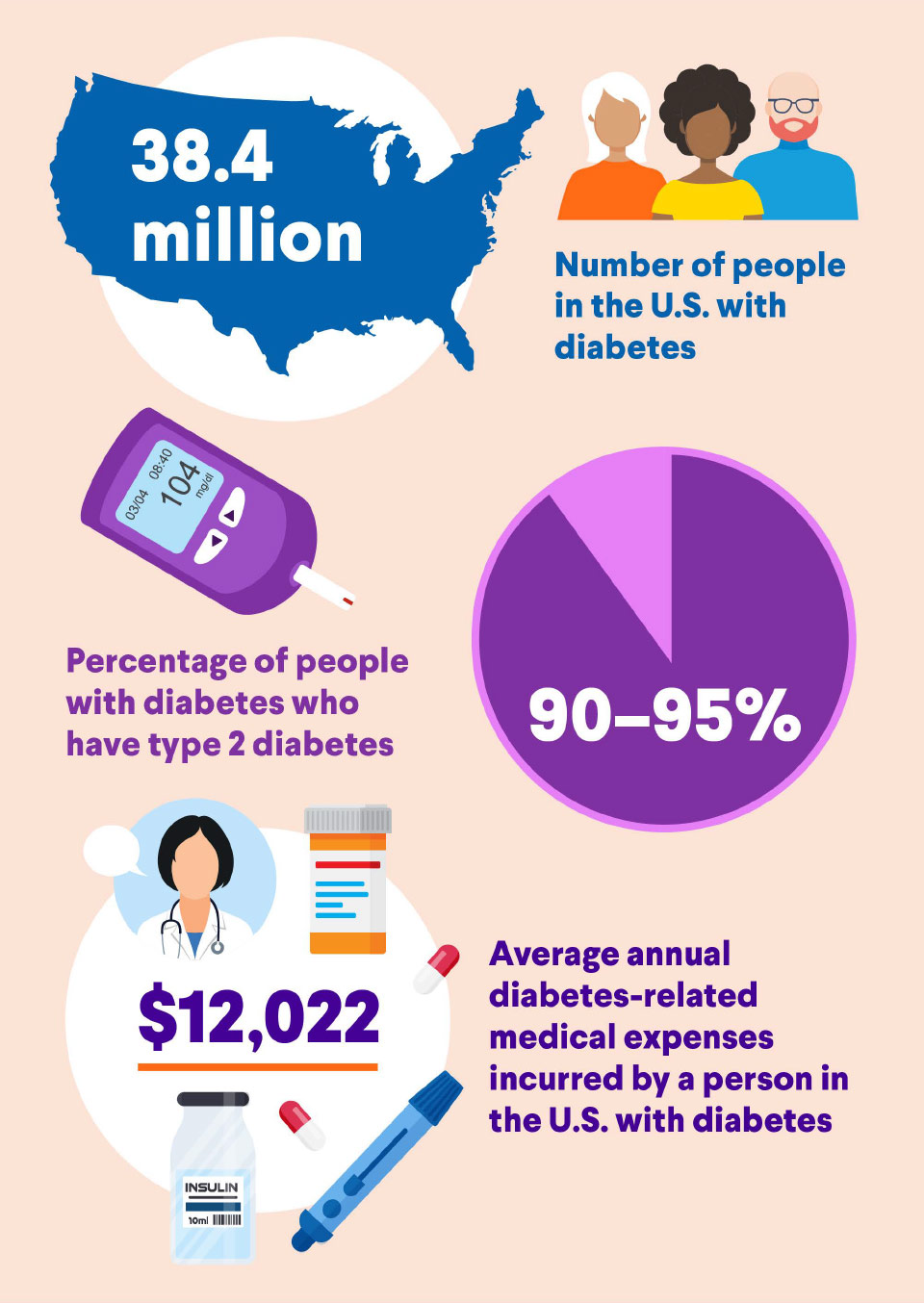 38.4 million

Number of people in the U.S. with diabetes

03/04 08:40 104 mg/dl

Percentage of people with diabetes who have type 2 diabetes

90–95%

$12,022

Average annual diabetes-related medical expenses incurred by a person in the U.S. with diabetes

INSULIN

10ml