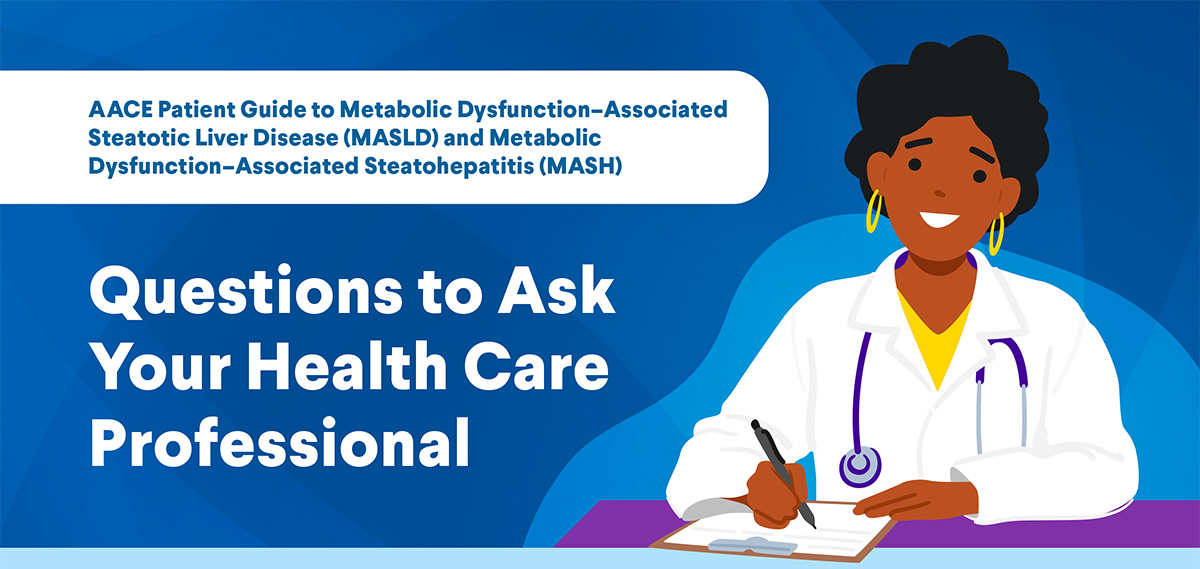 AACE Patient Guide to Metabolic Dysfunction–Associated Steatotic Liver Disease (MASLD) and Metabolic Dysfunction–Associated Steatohepatitis (MASH)

Questions to Ask Your Health Care Professional